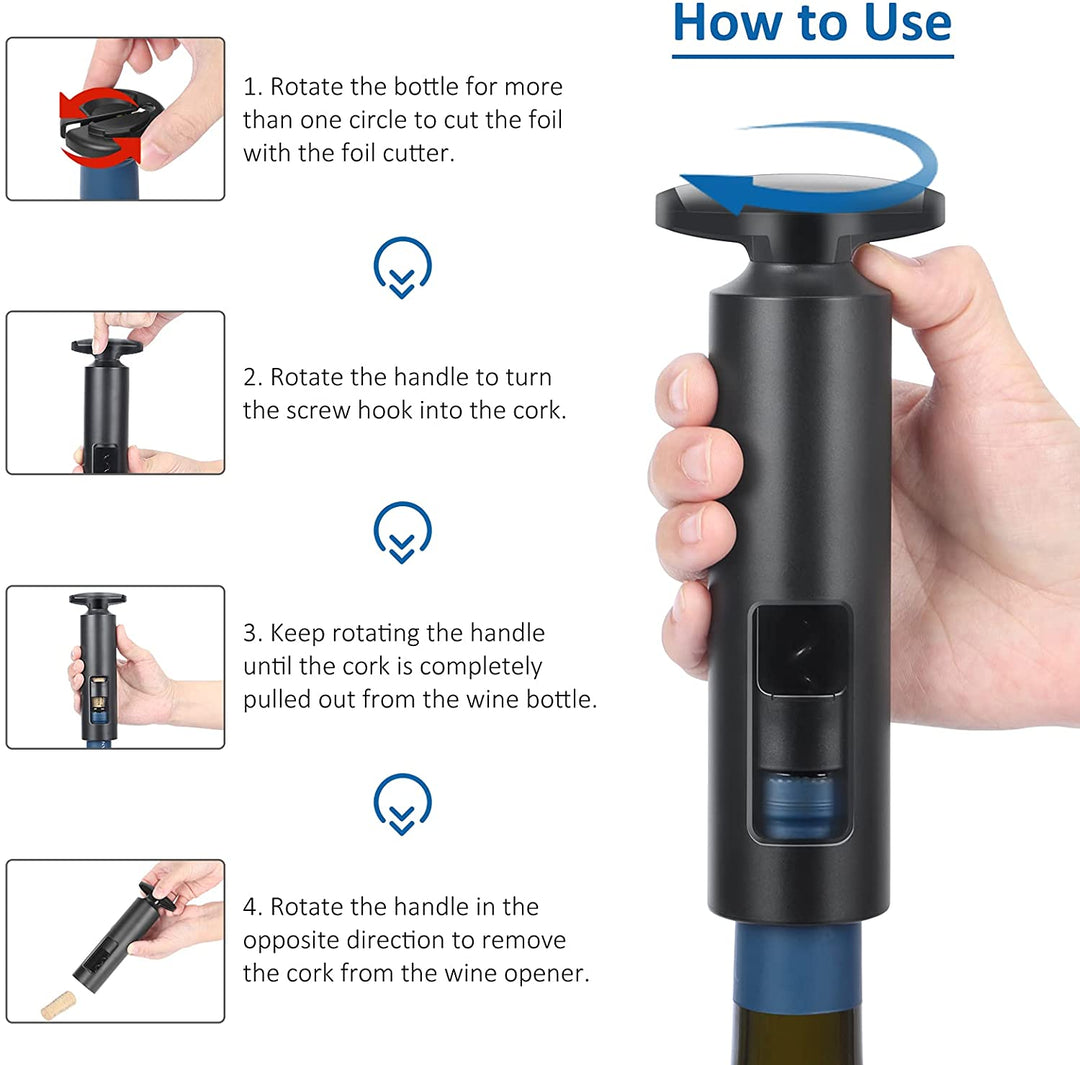 How to Use

1. Rotate the bottle for more than one circle to cut the foil with the foil cutter.

2. Rotate the handle to turn the screw hook into the cork.

3. Keep rotating the handle until the cork is completely pulled out from the wine bottle.

4. Rotate the handle in the opposite direction to remove the cork from the wine opener.