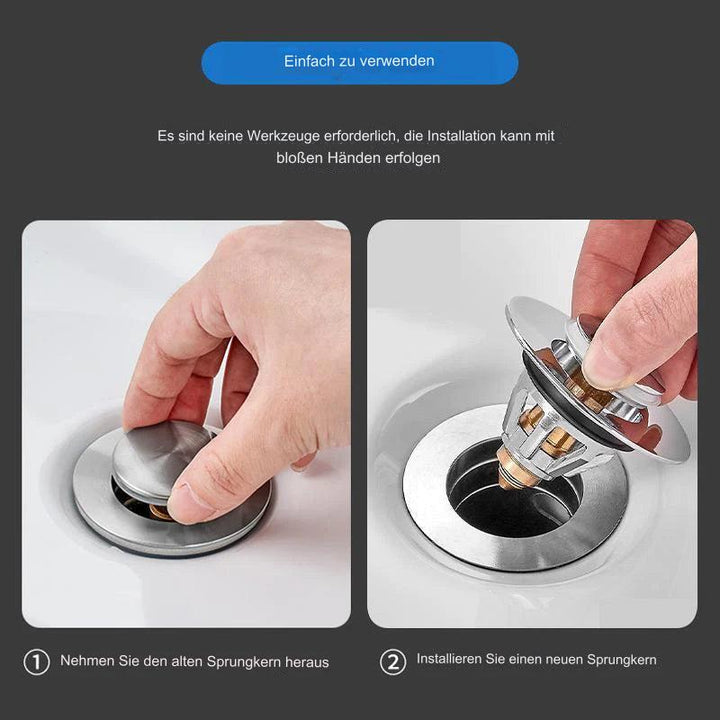 Einfach zu verwenden

Es sind keine Werkzeuge erforderlich, die Installation kann mit bloßen Händen erfolgen

① Nehmen Sie den alten Sprungkern heraus

② Installieren Sie einen neuen Sprungkern