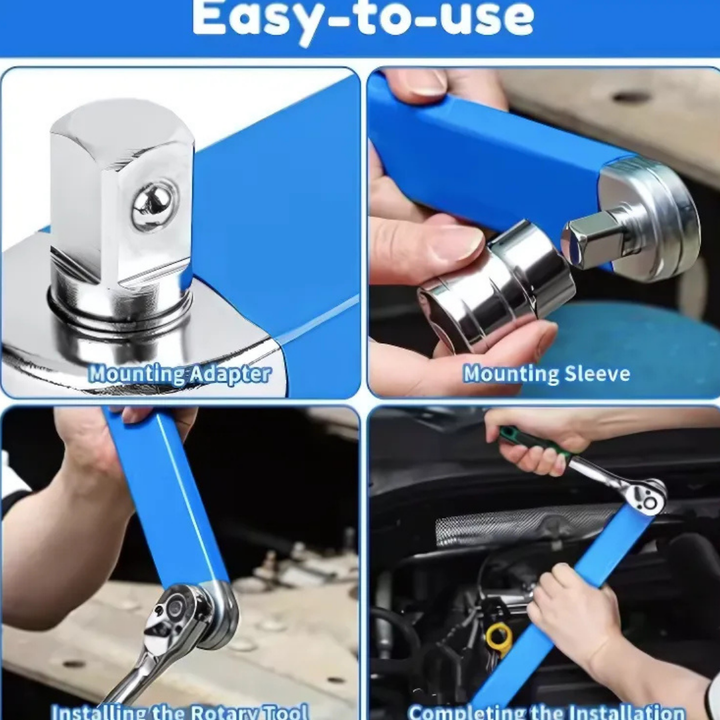 Easy-to-use

Mounting Adapter

Mounting Sleeve

Installing the Rotary Tool

Completing the Installation