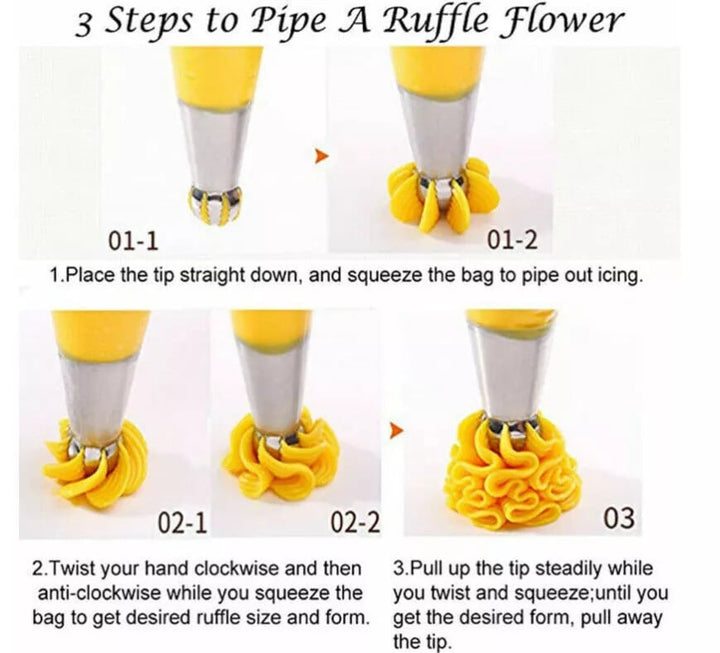 3 Steps to Pipe A Ruffle Flower

01-1

01-2

1.Place the tip straight down, and squeeze the bag to pipe out icing.

02-1

02-2

03

2.Twist your hand clockwise and then anti-clockwise while you squeeze the bag to get desired ruffle size and form.

3.Pull up the tip steadily while you twist and squeeze;until you get the desired form, pull away the tip.