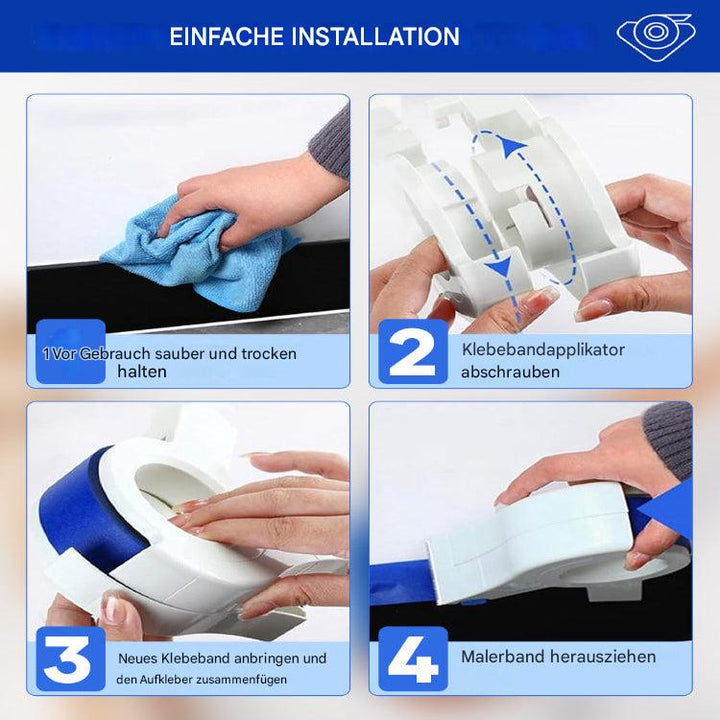 EINFACHE INSTALLATION

1 Vor Gebrauch sauber und trocken halten

2 Klebebandapplikator abschrauben

3 Neues Klebeband anbringen und den Aufkleber zusammenfügen

4 Malerband herausziehen