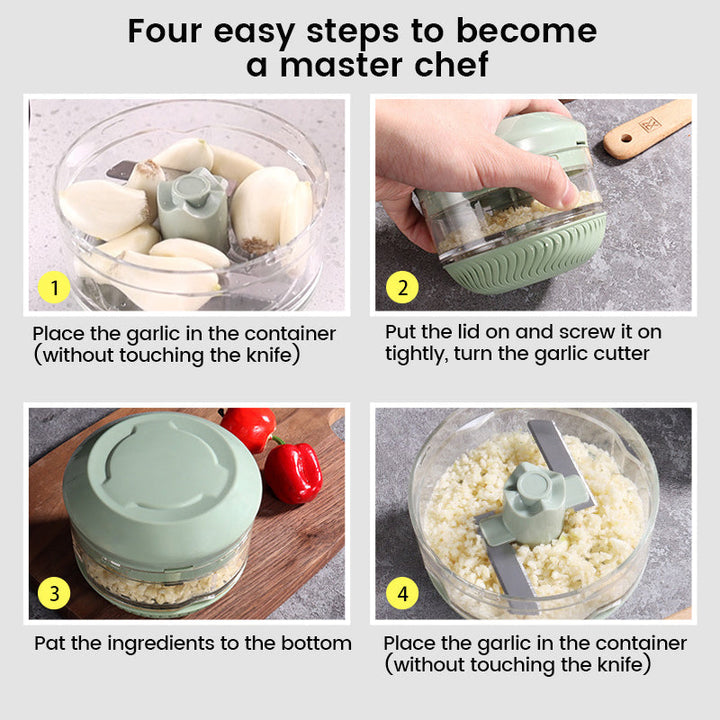 Four easy steps to become a master chef

1

Place the garlic in the container (without touching the knife)

2

Put the lid on and screw it on tightly, turn the garlic cutter

3

Pat the ingredients to the bottom

4

Place the garlic in the container (without touching the knife)