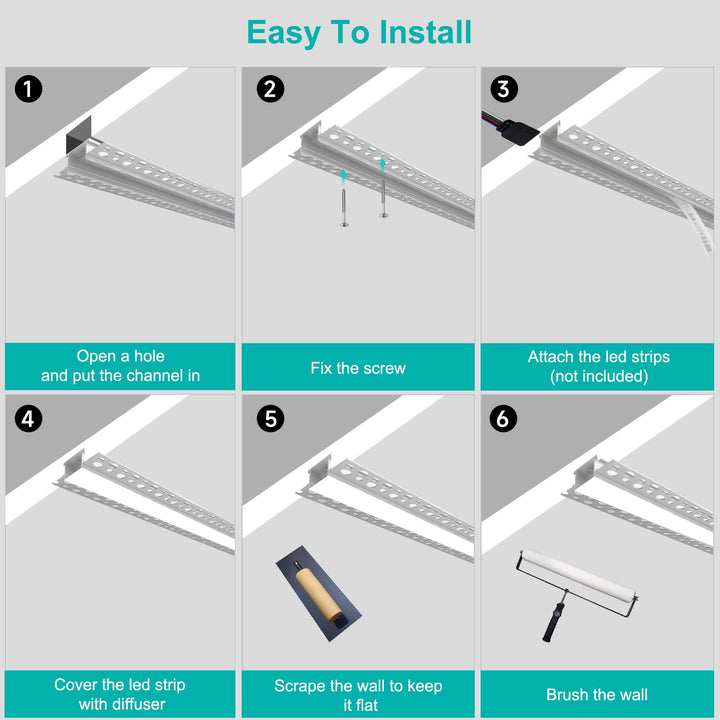 Easy To Install

1

Open a hole and put the channel in

2

Fix the screw

3

Attach the led strips (not included)

4

Cover the led strip with diffuser

5

Scrape the wall to keep it flat

6

Brush the wall