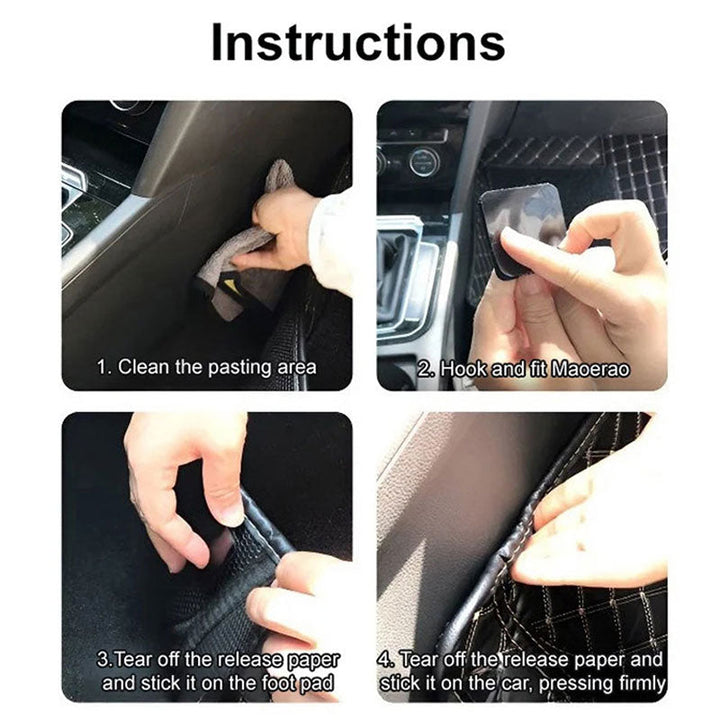 Instructions

1. Clean the pasting area

2. Hook and fit Maoerao

3.Tear off the release paper and stick it on the foot pad

4. Tear off the release paper and stick it on the car, pressing firmly