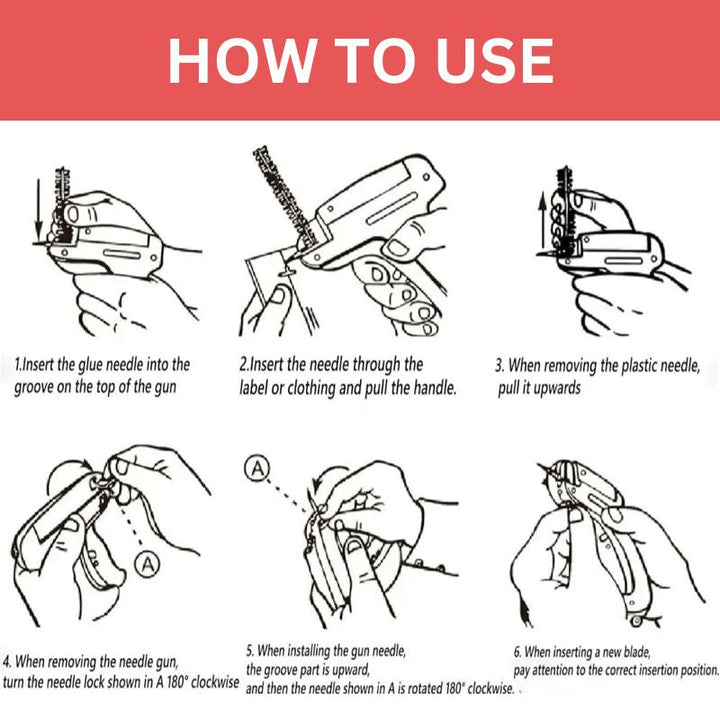 HOW TO USE

1.Insert the glue needle into the groove on the top of the gun

2.Insert the needle through the label or clothing and pull the handle.

3. When removing the plastic needle, pull it upwards

A

A

4. When removing the needle gun, turn the needle lock shown in A 180° clockwise

5. When installing the gun needle, the groove part is upward, and then the needle shown in A is rotated 180° clockwise.

6. When inserting a new blade, pay attention to the correct insertion position.