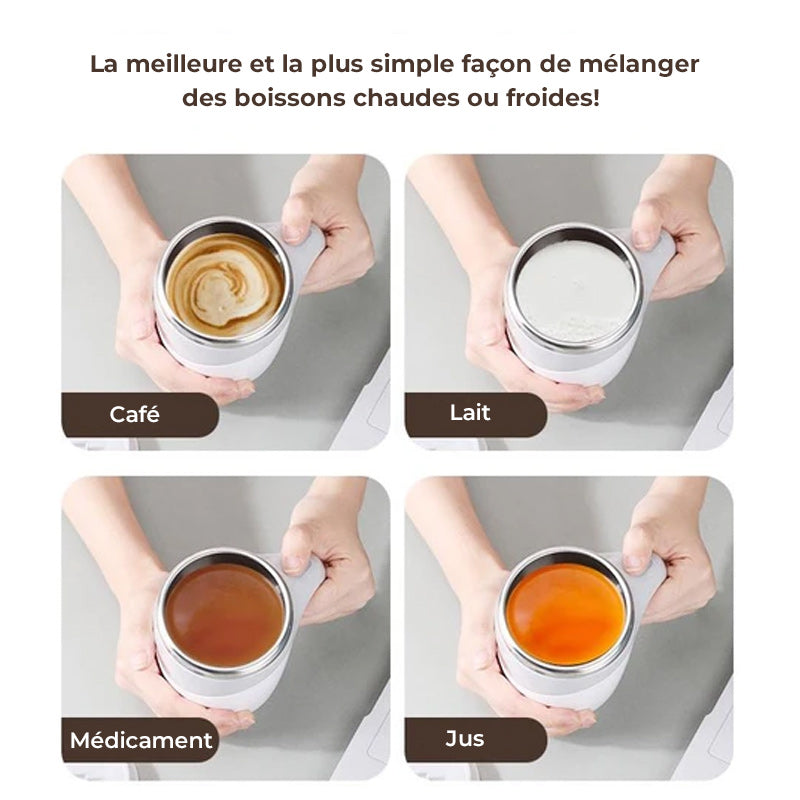 La meilleure et la plus simple façon de mélanger des boissons chaudes ou froides!

Café

Lait

Médicament

Jus