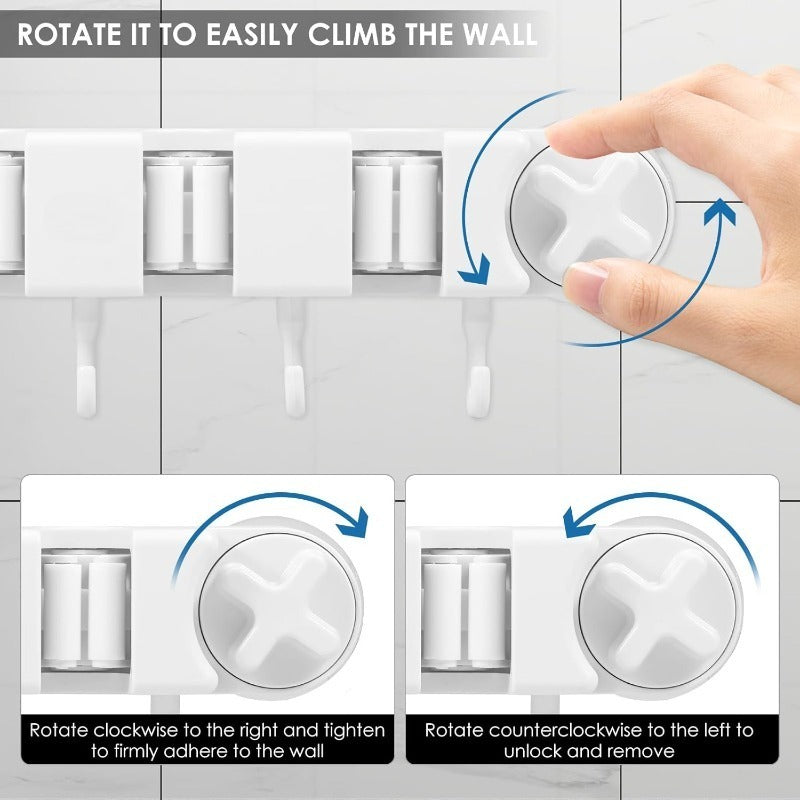 ROTATE IT TO EASILY CLIMB THE WALL

Rotate clockwise to the right and tighten to firmly adhere to the wall

Rotate counterclockwise to the left to unlock and remove