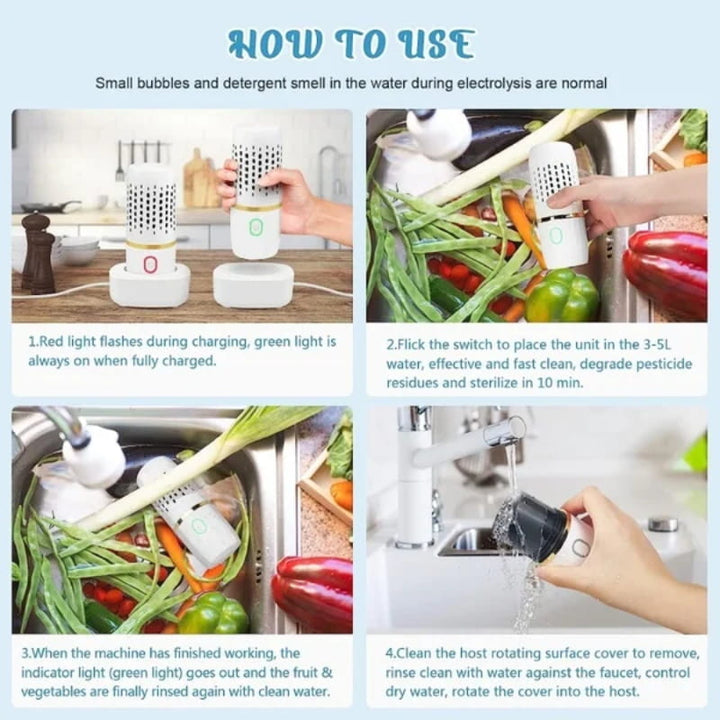 HOW TO USE

Small bubbles and detergent smell in the water during electrolysis are normal

1.Red light flashes during charging, green light is always on when fully charged.

2.Flick the switch to place the unit in the 3-5L water, effective and fast clean, degrade pesticide residues and sterilize in 10 min.

3.When the machine has finished working, the indicator light (green light) goes out and the fruit & vegetables are finally rinsed again with clean water.

4.Clean the host rotating surface cover to remove, rinse clean with water against the faucet, control dry water, rotate the cover into the host.